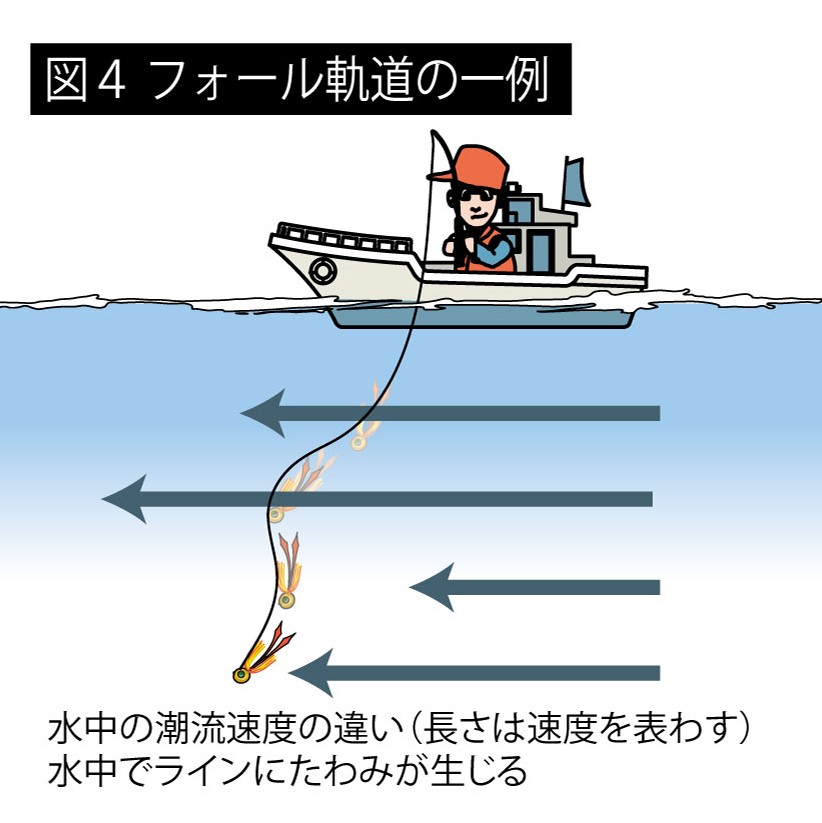 図4 フォール軌道の一例

水中の潮流速度の違い（長さは速度を表わす）
水中でラインにたわみが生じる