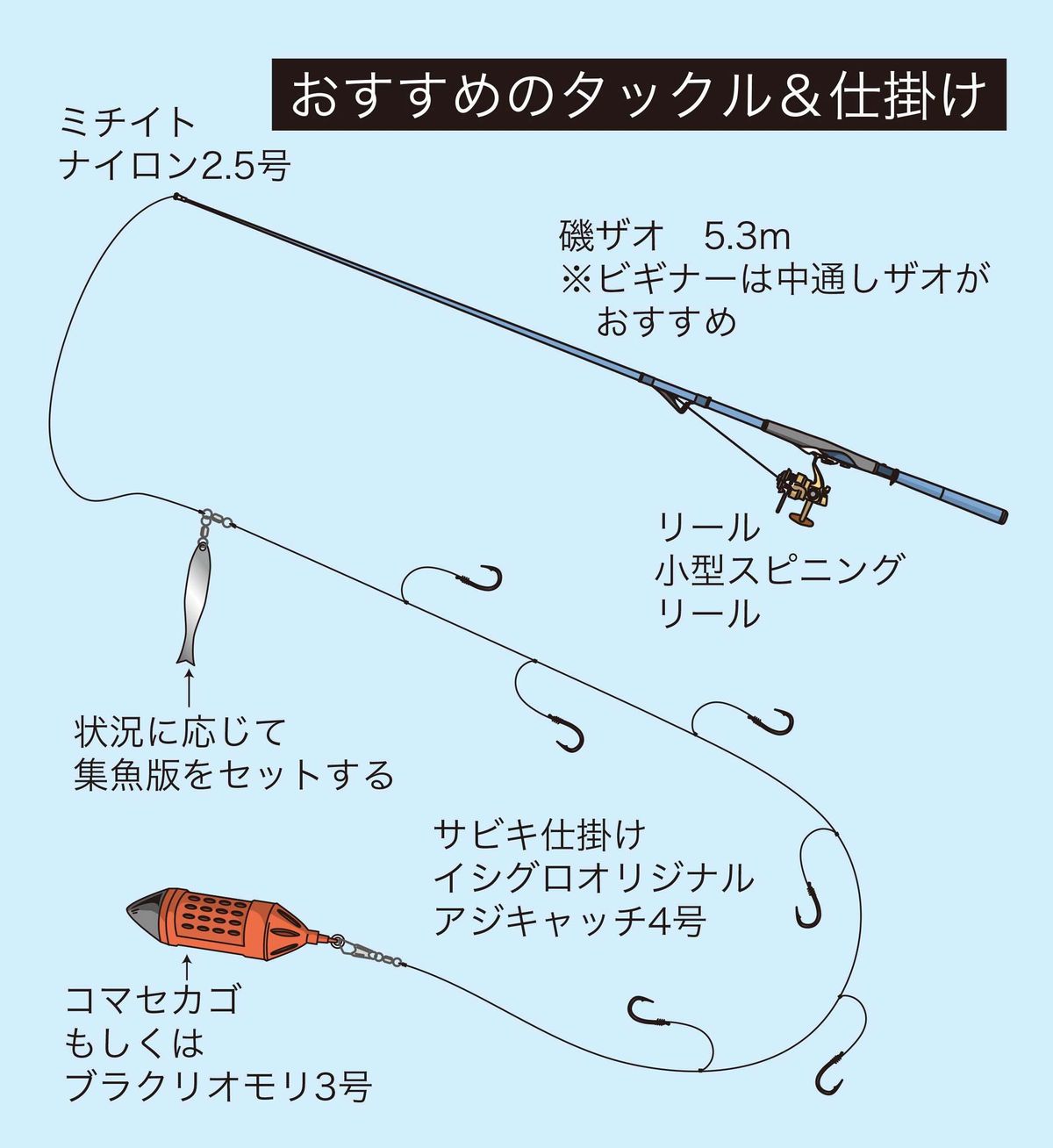 おすすめのタックル＆仕掛け

ミチイト
ナイロン2.5号

磯ザオ　5.3m
※ビギナーは中通しザオが
おすすめ

リール
小型スピニング
リール

状況に応じて
集魚版をセットする

サビキ仕掛け
イシグロオリジナル
アジキャッチ4号

コマセカゴ
もしくは
ブラクリオモリ3号